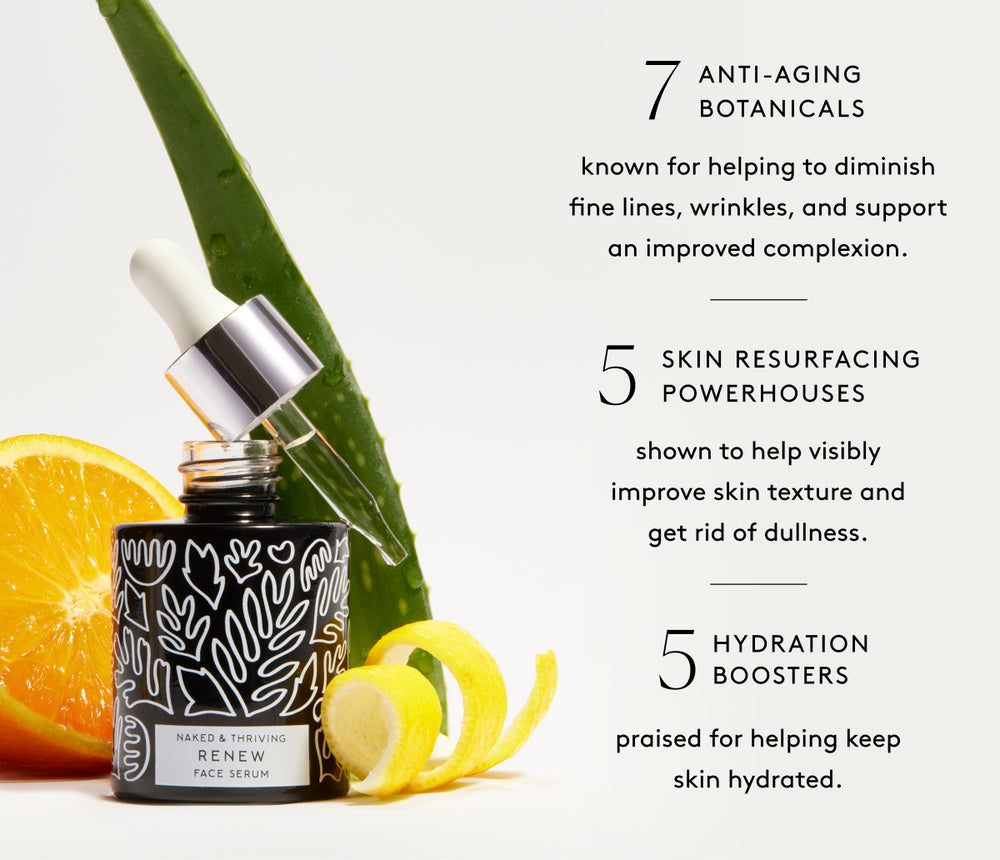 NAKED & THRIVING
RENEW
FACE SERUM

7 ANTI-AGING BOTANICALS

known for helping to diminish fine lines, wrinkles, and support an improved complexion.

5 SKIN RESURFACING POWERHOUSES

shown to help visibly improve skin texture and get rid of dullness.

5 HYDRATION BOOSTERS

praised for helping keep skin hydrated.