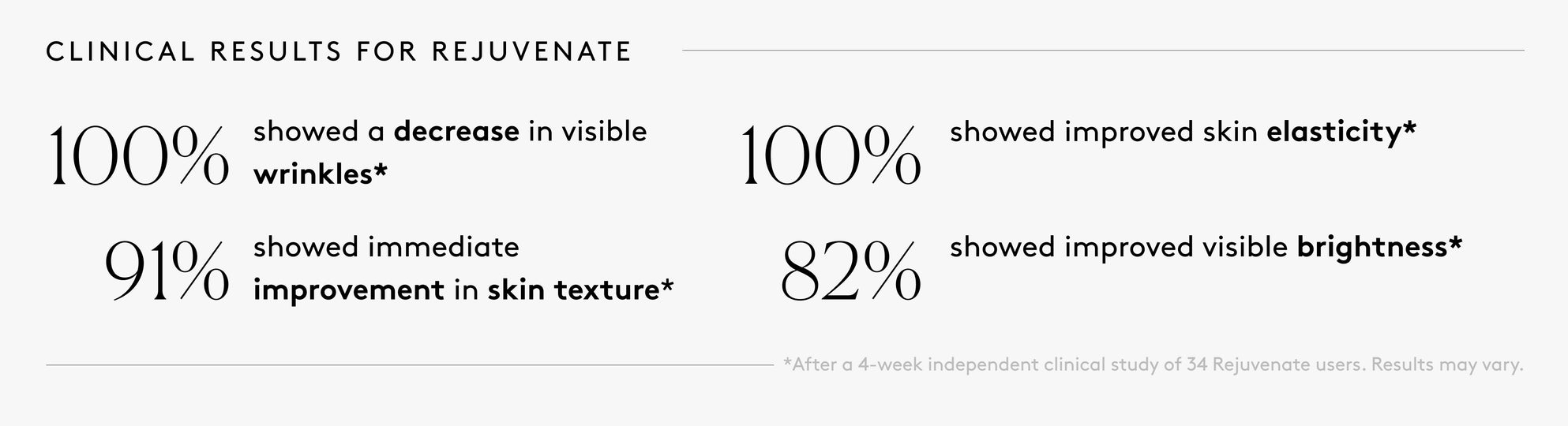 CLINICAL RESULTS FOR REJUVENATE

100% showed a decrease in visible wrinkles*

91% showed immediate improvement in skin texture*

100% showed improved skin elasticity*

82% showed improved visible brightness*

*After a 4-week independent clinical study of 34 Rejuvenate users. Results may vary.