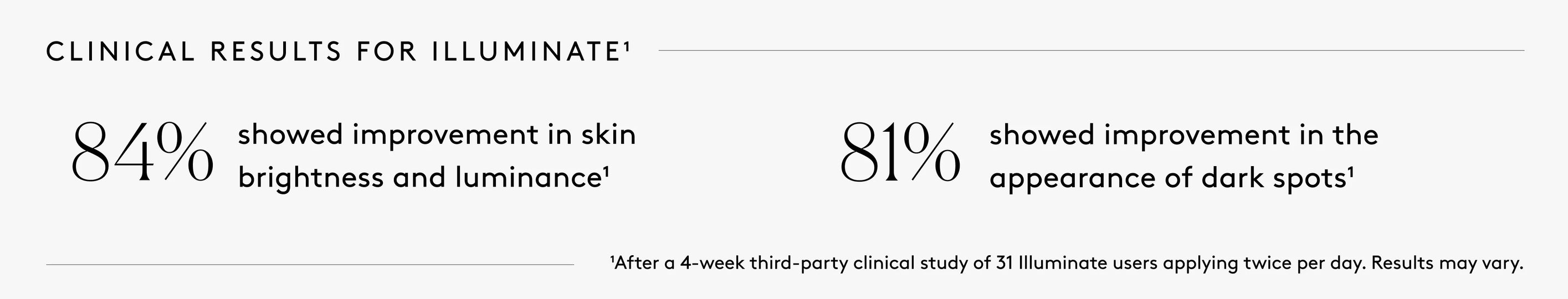 CLINICAL RESULTS FOR ILLUMINATE$^{1}$

84% showed improvement in skin brightness and luminance$^{1}$

81% showed improvement in the appearance of dark spots$^{1}$

$^{1}$After a 4-week third-party clinical study of 31 Illuminate users applying twice per day. Results may vary.