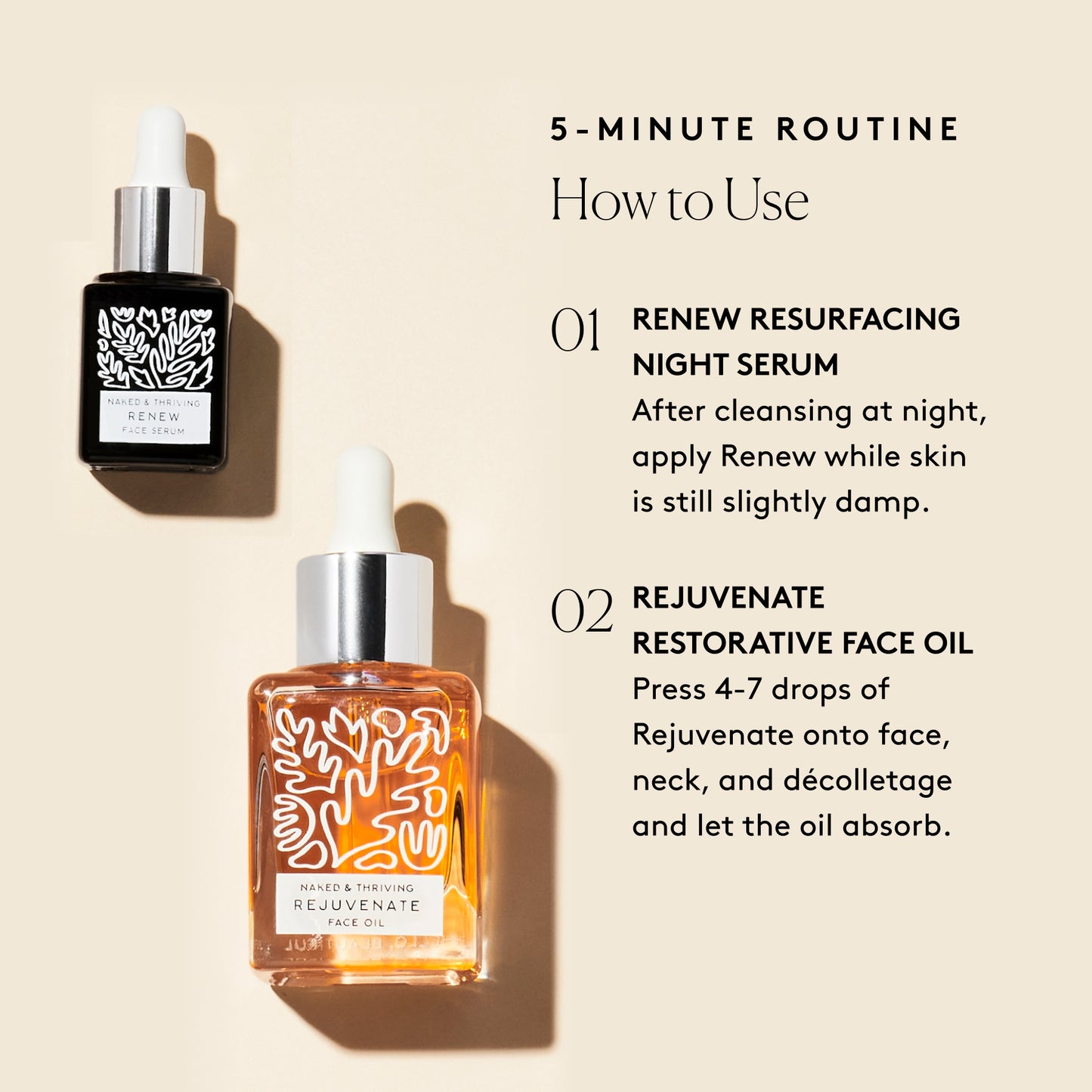 NAKED & THRIVING
RENEW
FACE SERUM

NAKED & THRIVING
REJUVENATE
FACE OIL

5-MINUTE ROUTINE
How to Use

01 RENEW RESURFACING NIGHT SERUM
After cleansing at night, apply Renew while skin is still slightly damp.

02 REJUVENATE RESTORATIVE FACE OIL
Press 4-7 drops of Rejuvenate onto face, neck, and décolletage and let the oil absorb.